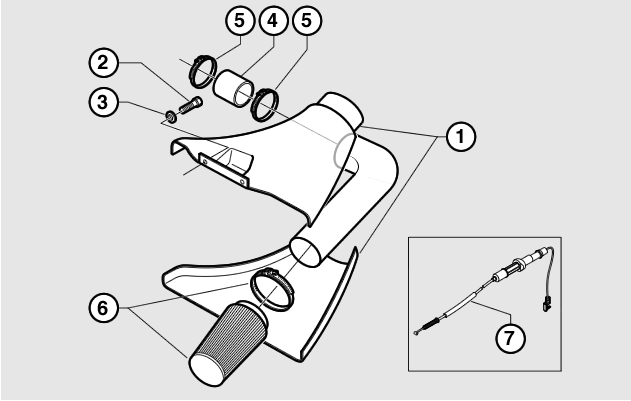 5
4
5
2
3
1
6
7