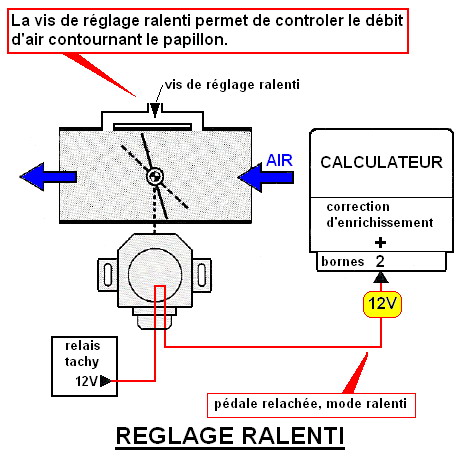 La vis de réglage ralenti permet de controler le débit d'air contournant le papillon.

vis de réglage ralenti

AIR

CALCULATEUR

correction d'enrichissement

+

bornes 2

12V

relais tachy

12V

pédale relachée, mode ralenti

REGLAGE RALENTI