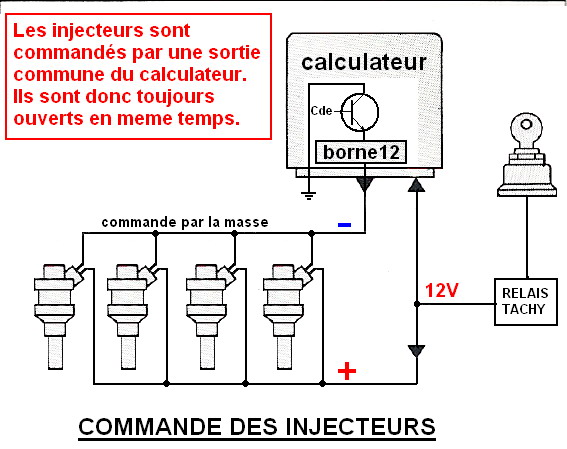 Les injecteurs sont commandés par une sortie commune du calculateur. Ils sont donc toujours ouverts en meme temps.

calculateur

Cde

borne12

commande par la masse

-

12V

RELAIS TACHY

+

COMMANDE DES INJECTEURS