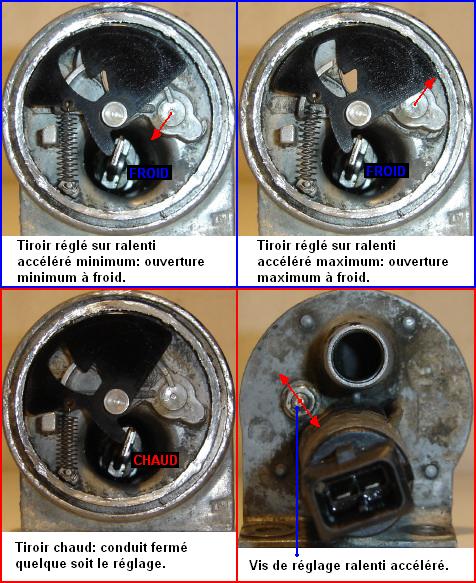 FROID

Tiroir réglé sur ralenti accéléré minimum: ouverture minimum à froid.

FROID

Tiroir réglé sur ralenti accéléré maximum: ouverture maximum à froid.

CHAUD

Tiroir chaud: conduit fermé quelque soit le réglage.

Vis de réglage ralenti accéléré.