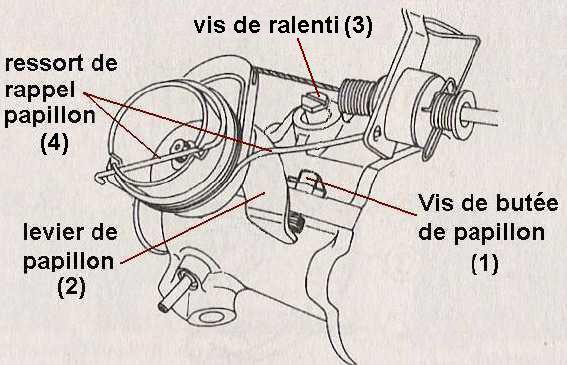 vis de ralenti (3)

ressort de rappel papillon (4)

Vis de butée de papillon (1)

levier de papillon (2)